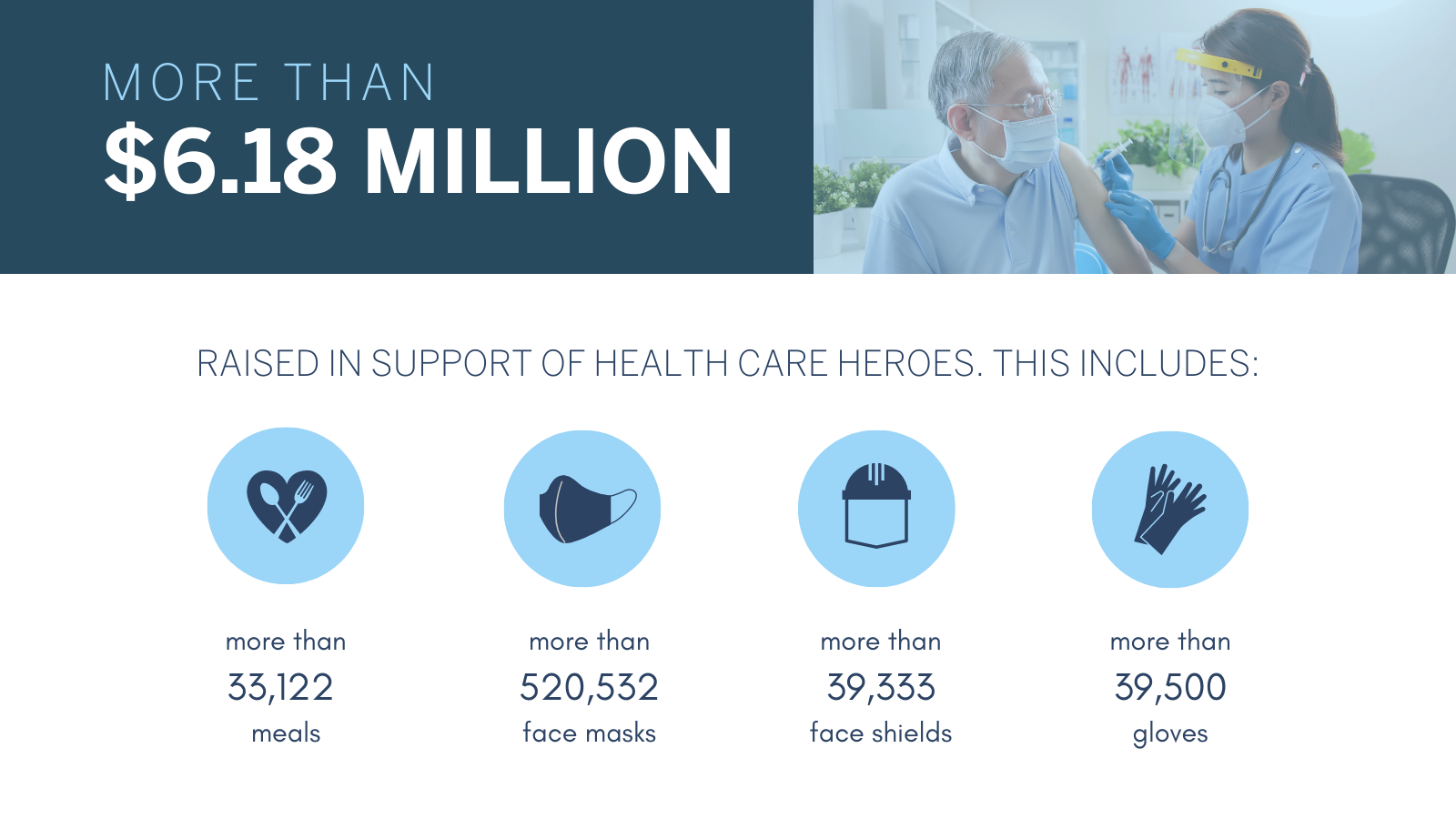 MORE THAN
$6.18 MILLION

RAISED IN SUPPORT OF HEALTH CARE HEROES. THIS INCLUDES:

more than
33,122
meals

more than
520,532
face masks

more than
39,333
face shields

more than
39,500
gloves